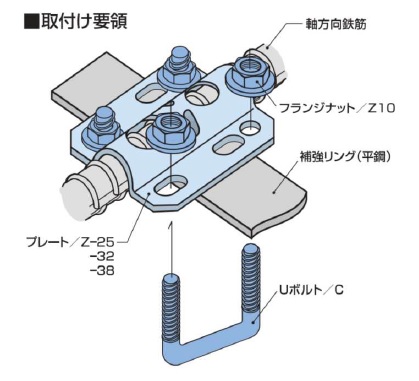 ■取付け要領

軸方向鉄筋

フランジナット／Z10

補強リング(平鋼)

プレート／Z-25
-32
-38

Uボルト／C